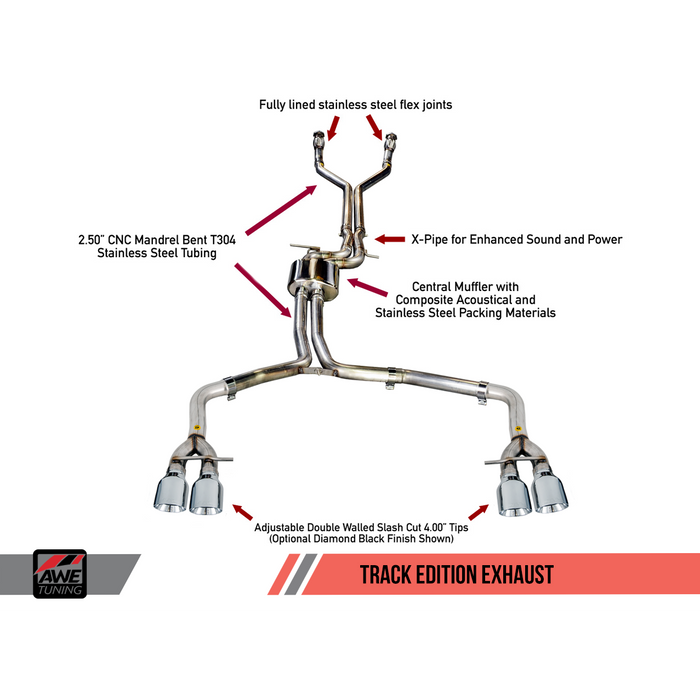 Fully lined stainless steel flex joints

2.50" CNC Mandrel Bent T304 Stainless Steel Tubing

X-Pipe for Enhanced Sound and Power

Central Muffler with Composite Acoustical and Stainless Steel Packing Materials

Adjustable Double Walled Slash Cut 4.00" Tips (Optional Diamond Black Finish Shown)

AWE TUNING

TRACK EDITION EXHAUST