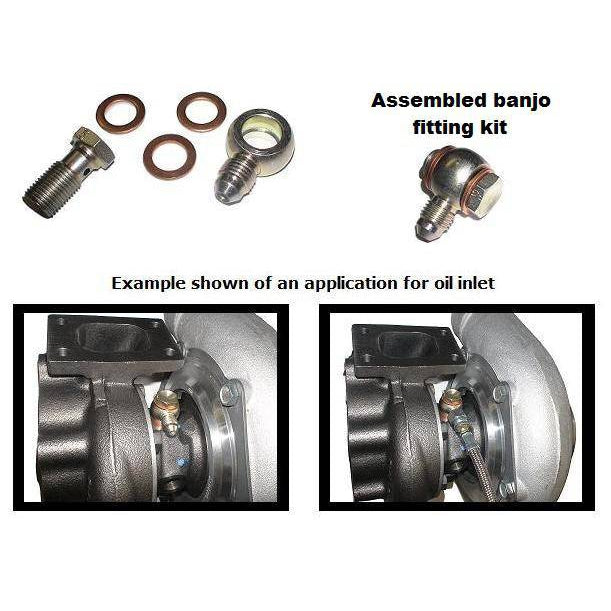 Assembled banjo fitting kit

Example shown of an application for oil inlet