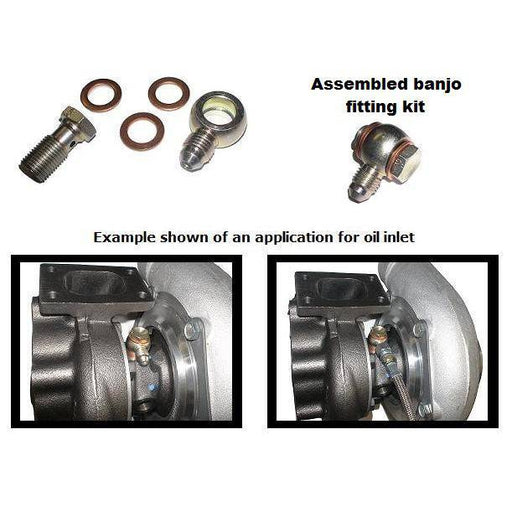 Assembled banjo fitting kit

Example shown of an application for oil inlet