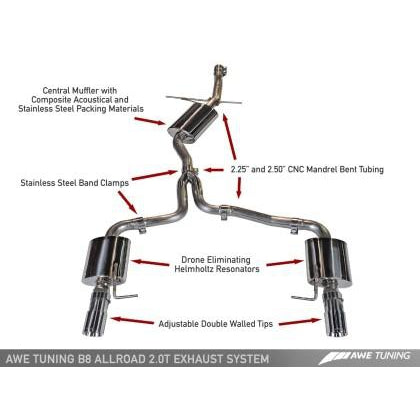 Central Muffler with Composite Acoustical and Stainless Steel Packing Materials

2.25" and 2.50" CNC Mandrel Bent Tubing

Stainless Steel Band Clamps

Drone Eliminating Helmholtz Resonators

Adjustable Double Walled Tips

AWE TUNING B8 ALLROAD 2.0T EXHAUST SYSTEM

AWE TUNING