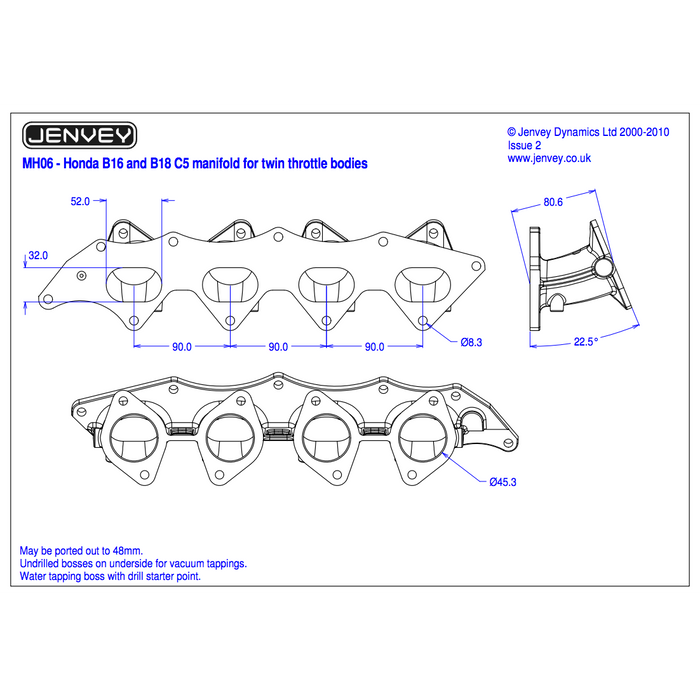 JENVEY

MH06 - Honda B16 and B18 C5 manifold for twin throttle bodies

© Jenvey Dynamics Ltd 2000-2010
Issue 2
www.jenvey.co.uk

52.0

32.0

90.0

90.0

90.0

Ø8.3

80.6

22.5°

Ø45.3

May be ported out to 48mm.
Undrilled bosses on underside for vacuum tappings.
Water tapping boss with drill starter point.