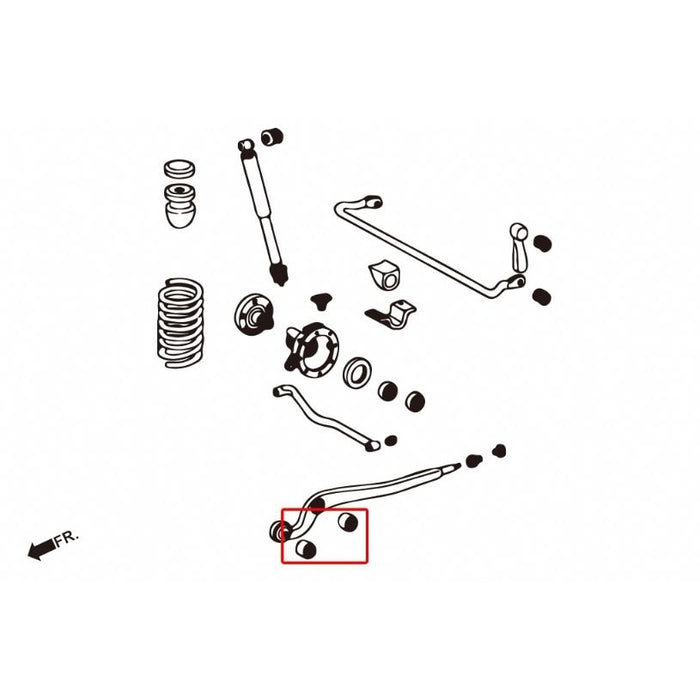 FR.