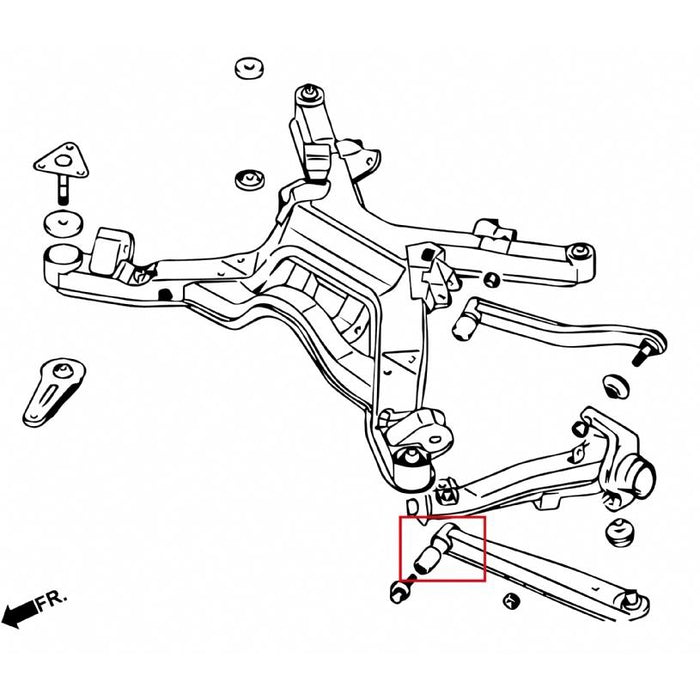 FR.