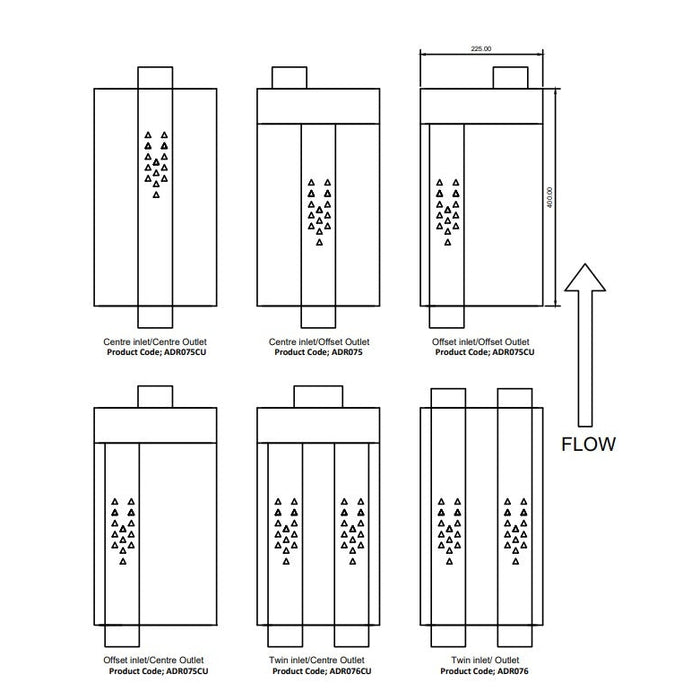 225.00

400.00

Centre inlet/Centre Outlet
Product Code; ADR075CU

Centre inlet/Offset Outlet
Product Code; ADR075

Offset inlet/Offset Outlet
Product Code; ADR075CU

FLOW

Offset inlet/Centre Outlet
Product Code; ADR075CU

Twin inlet/Centre Outlet
Product Code; ADR076CU

Twin inlet/ Outlet
Product Code; ADR076