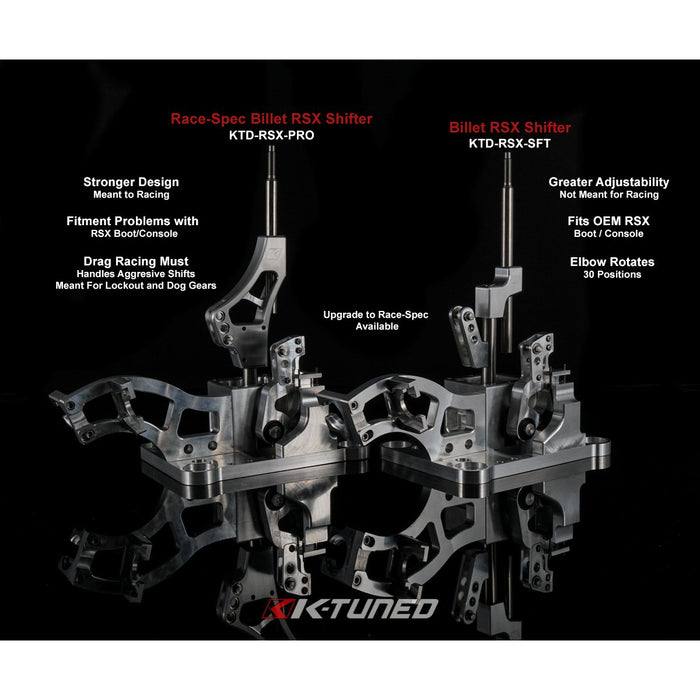 Race-Spec Billet RSX Shifter
KTD-RSX-PRO

Stronger Design
Meant to Racing

Fitment Problems with
RSX Boot/Console

Drag Racing Must
Handles Aggresive Shifts
Meant For Lockout and Dog Gears

Upgrade to Race-Spec
Available

Billet RSX Shifter
KTD-RSX-SFT

Greater Adjustability
Not Meant for Racing

Fits OEM RSX
Boot / Console

Elbow Rotates
30 Positions

K-TUNED