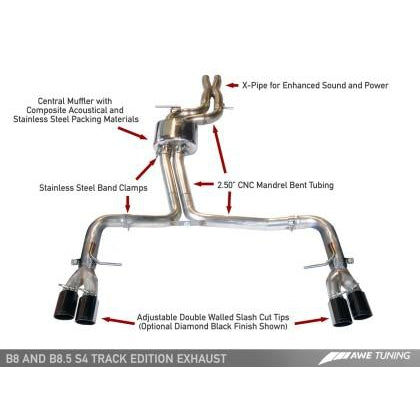 X-Pipe for Enhanced Sound and Power

Central Muffler with Composite Acoustical and Stainless Steel Packing Materials

Stainless Steel Band Clamps

2.50" CNC Mandrel Bent Tubing

Adjustable Double Walled Slash Cut Tips (Optional Diamond Black Finish Shown)

B8 AND B8.5 S4 TRACK EDITION EXHAUST

AWE TUNING