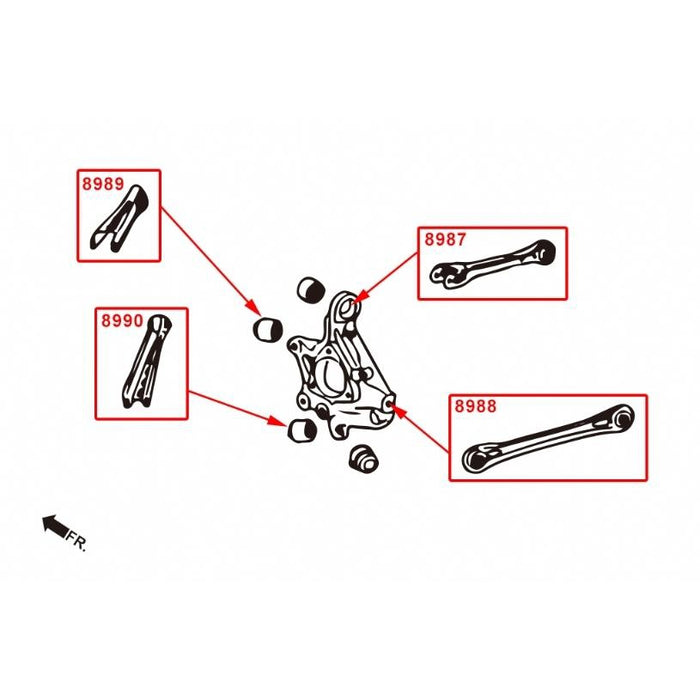 8989

8987

8990

8988

FR.