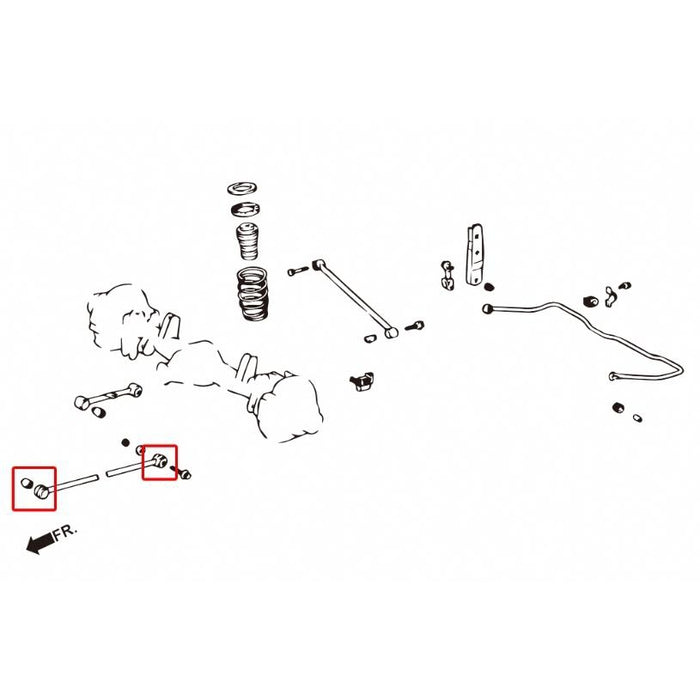 FR.