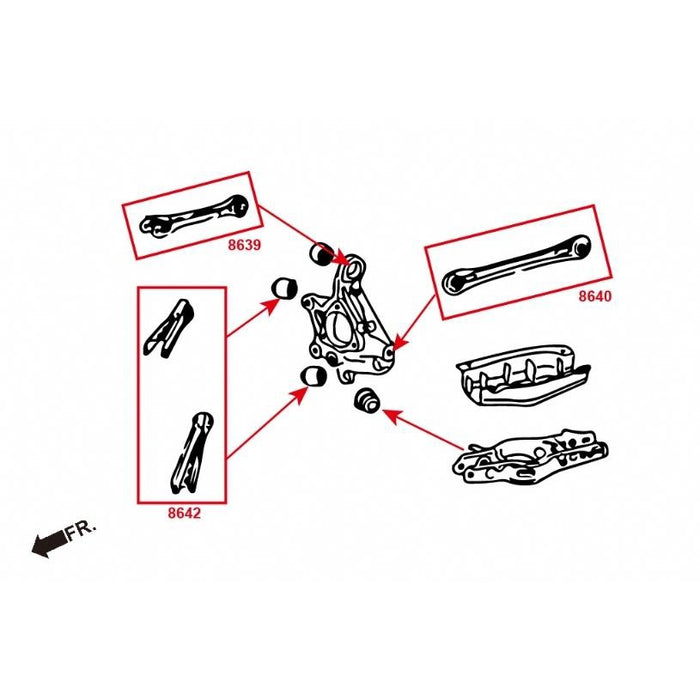 8639

8640

8642

FR.