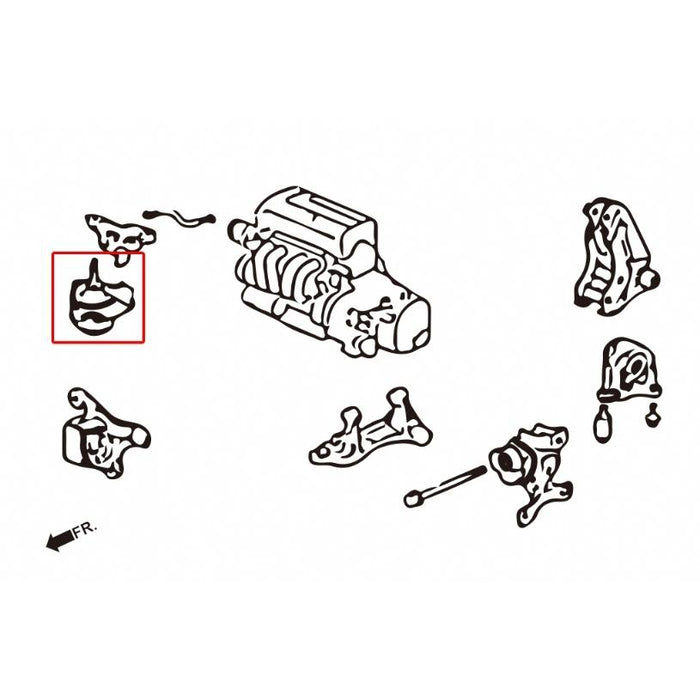 FR.