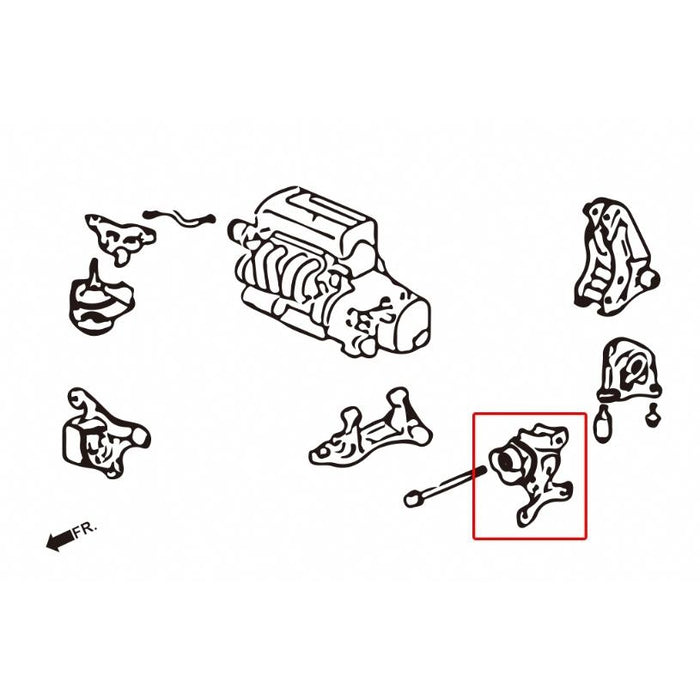 FR.