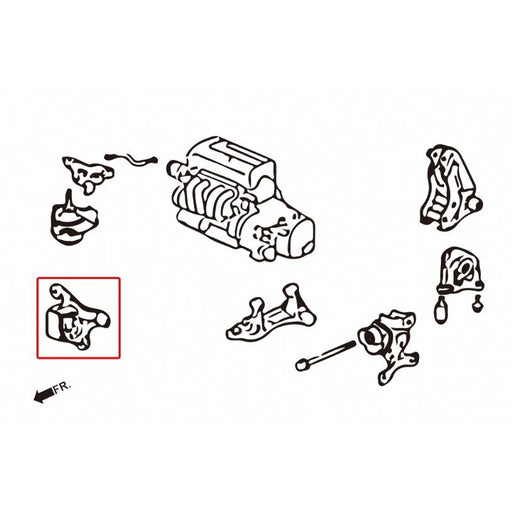 FR.