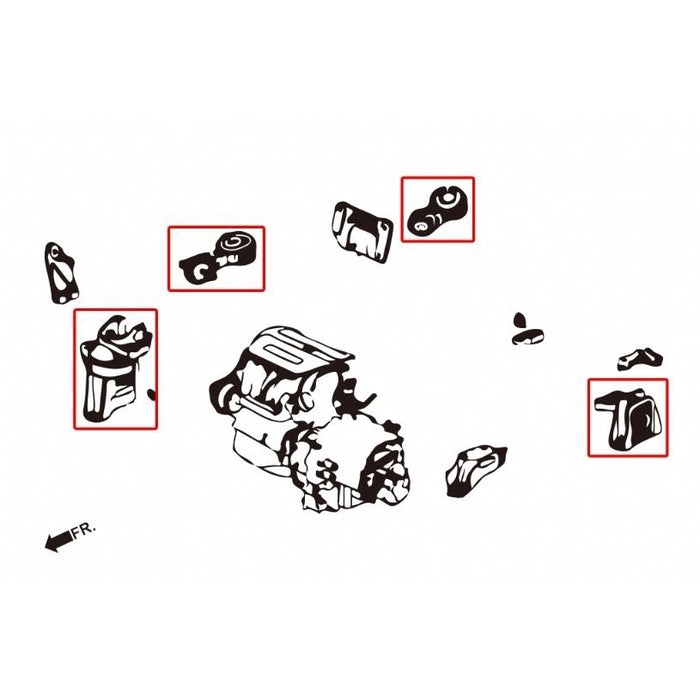 FR.