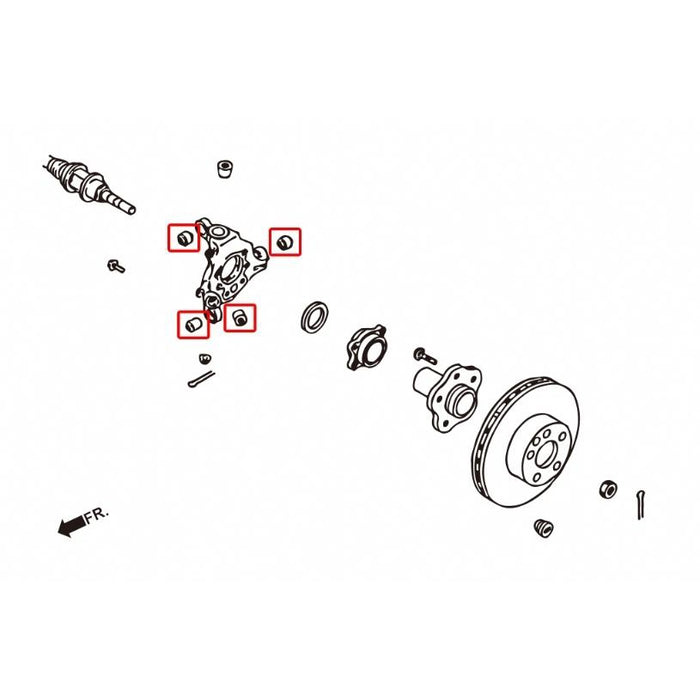 FR.