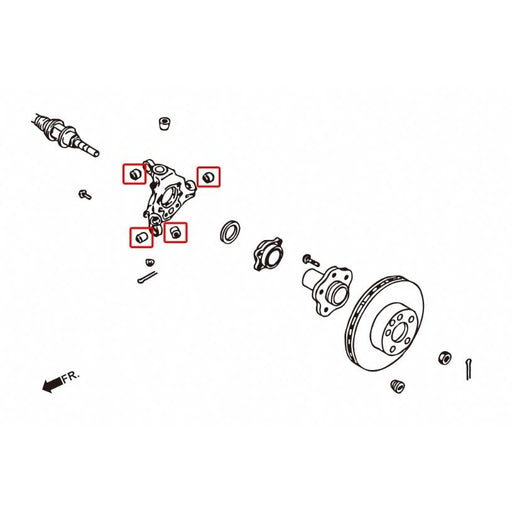 FR.