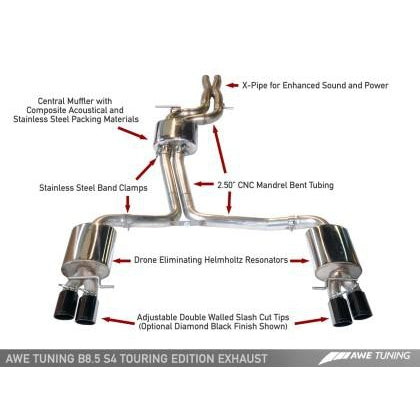 X-Pipe for Enhanced Sound and Power

Central Muffler with Composite Acoustical and Stainless Steel Packing Materials

Stainless Steel Band Clamps

2.50" CNC Mandrel Bent Tubing

Drone Eliminating Helmholtz Resonators

Adjustable Double Walled Slash Cut Tips (Optional Diamond Black Finish Shown)

AWE TUNING B8.5 S4 TOURING EDITION EXHAUST

AWE TUNING