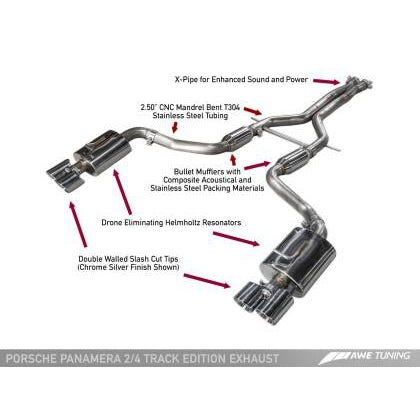 X-Pipe for Enhanced Sound and Power

2.50" CNC Mandrel Bent T304 Stainless Steel Tubing

Bullet Mufflers with Composite Acoustical and Stainless Steel Packing Materials

Drone Eliminating Helmholtz Resonators

Double Walled Slash Cut Tips (Chrome Silver Finish Shown)

PORSCHE PANAMERA 2/4 TRACK EDITION EXHAUST

AWE TUNING