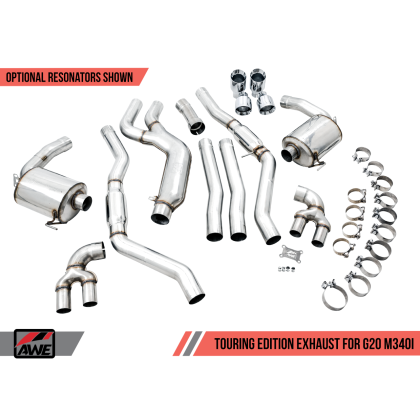 OPTIONAL RESONATORS SHOWN

AWE

TOURING EDITION EXHAUST FOR G20 M340I