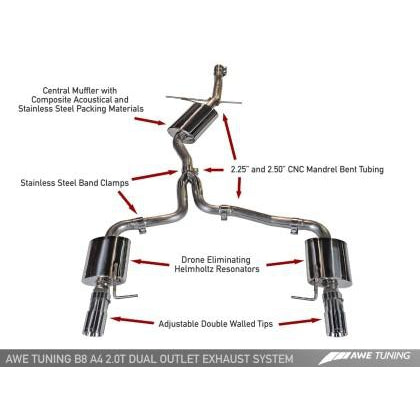 Central Muffler with Composite Acoustical and Stainless Steel Packing Materials

2.25" and 2.50" CNC Mandrel Bent Tubing

Stainless Steel Band Clamps

Drone Eliminating Helmholtz Resonators

Adjustable Double Walled Tips

AWE TUNING B8 A4 2.0T DUAL OUTLET EXHAUST SYSTEM

AWE TUNING