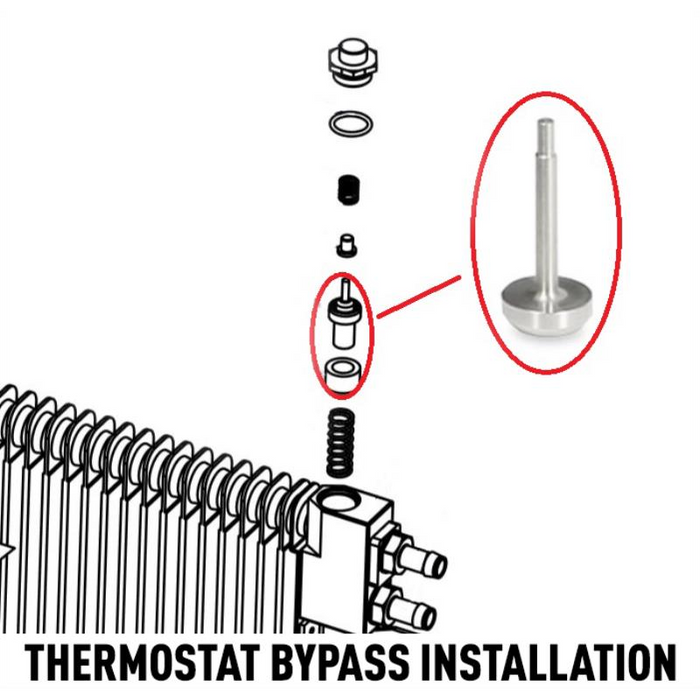 THERMOSTAT BYPASS INSTALLATION