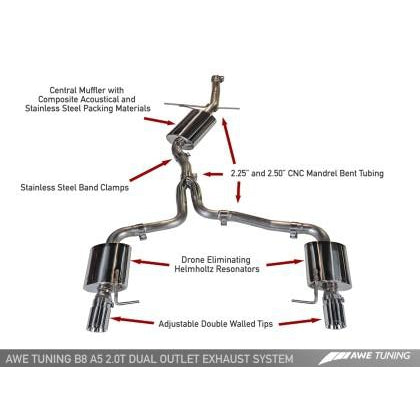 Central Muffler with Composite Acoustical and Stainless Steel Packing Materials

Stainless Steel Band Clamps

2.25" and 2.50" CNC Mandrel Bent Tubing

Drone Eliminating Helmholtz Resonators

Adjustable Double Walled Tips

AWE TUNING B8 A5 2.0T DUAL OUTLET EXHAUST SYSTEM

AWE TUNING