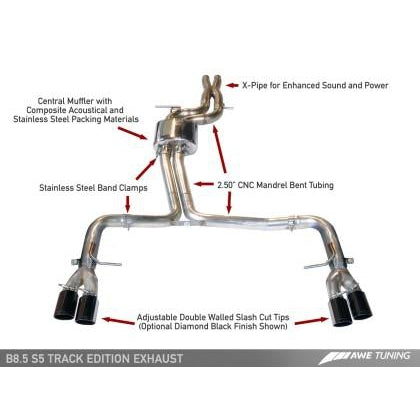 X-Pipe for Enhanced Sound and Power

Central Muffler with Composite Acoustical and Stainless Steel Packing Materials

Stainless Steel Band Clamps

2.50" CNC Mandrel Bent Tubing

Adjustable Double Walled Slash Cut Tips (Optional Diamond Black Finish Shown)

B8.5 S5 TRACK EDITION EXHAUST

AWE TUNING