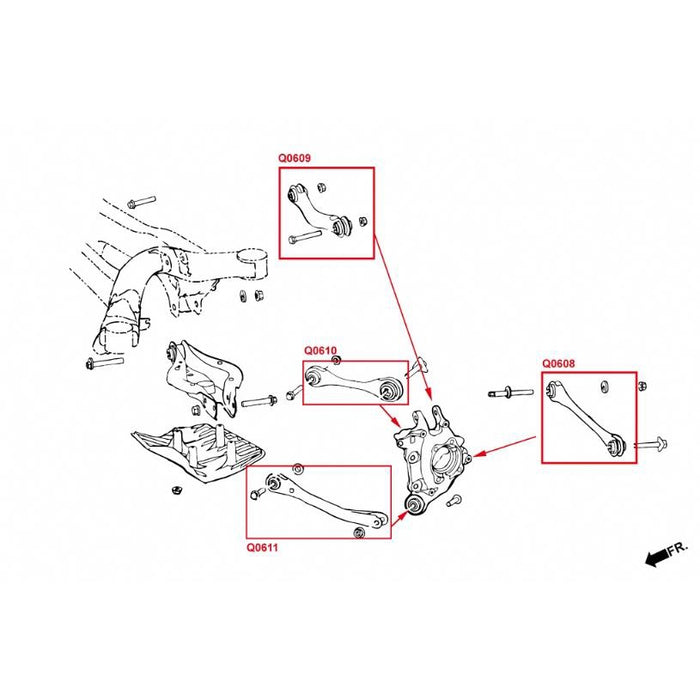 Q0609

Q0610

Q0608

Q0611

FR.