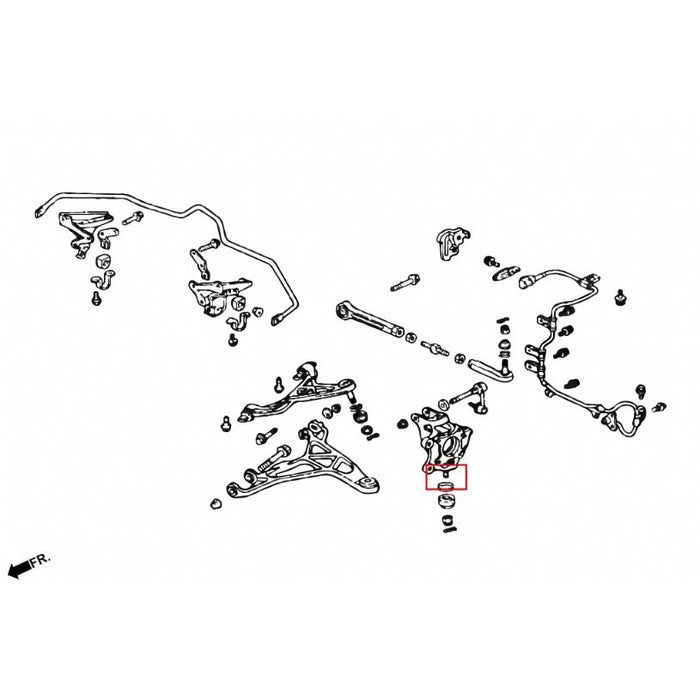 FR.