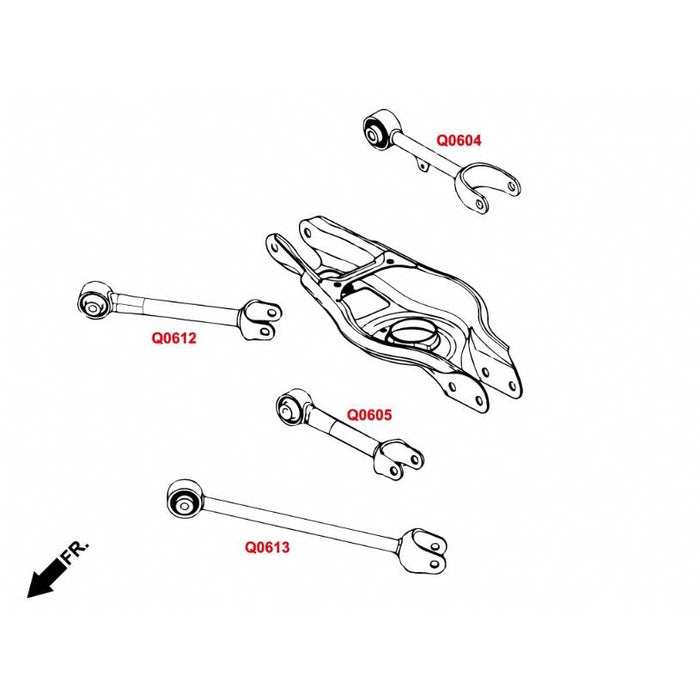 Q0604

Q0612

Q0605

Q0613

FR.