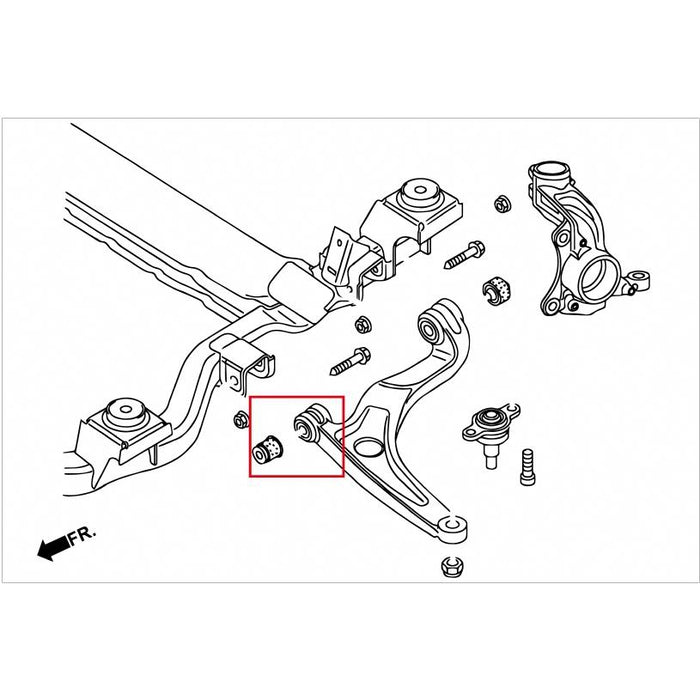 FR.