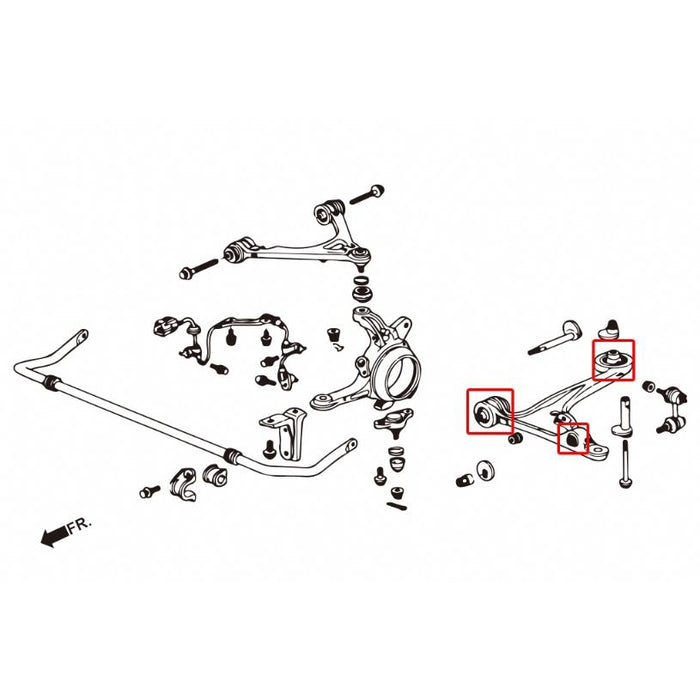 FR.