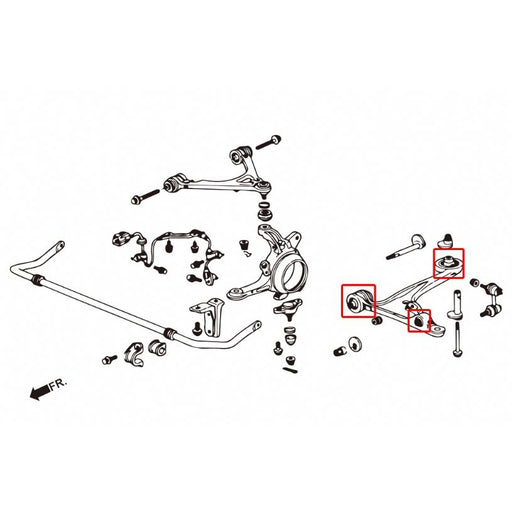 FR.