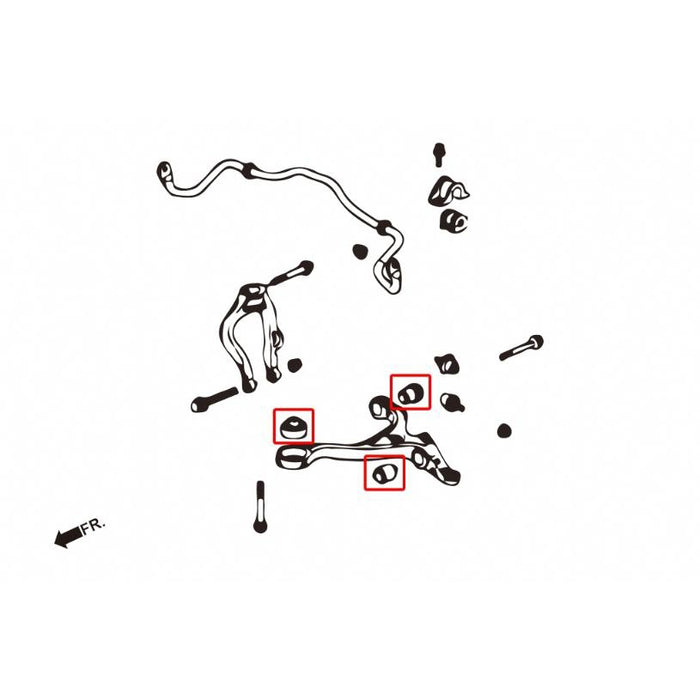 FR.