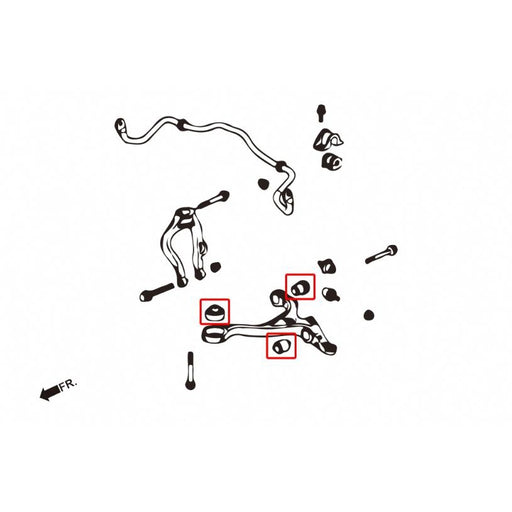 FR.