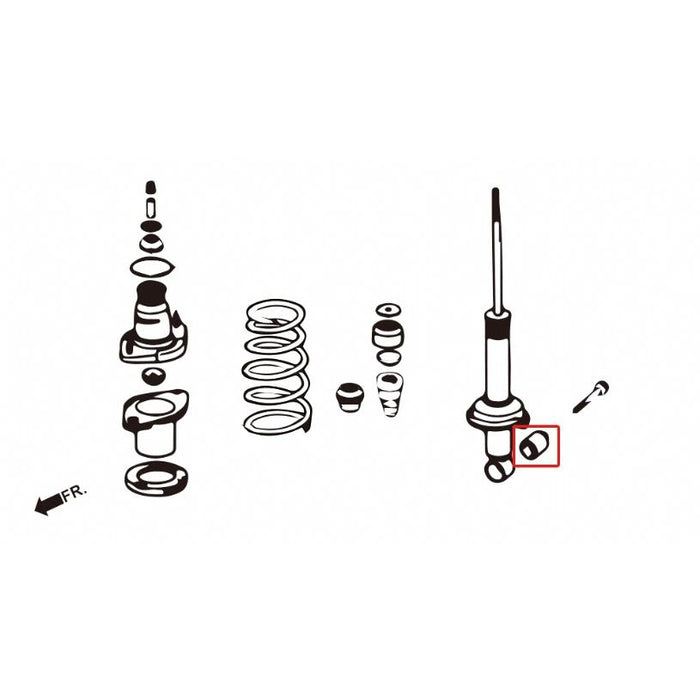 FR.