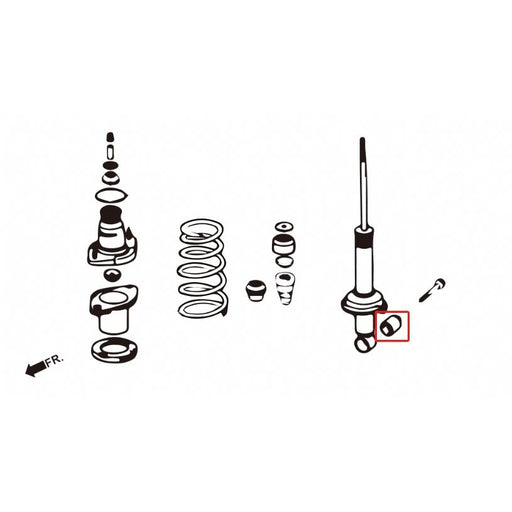 FR.