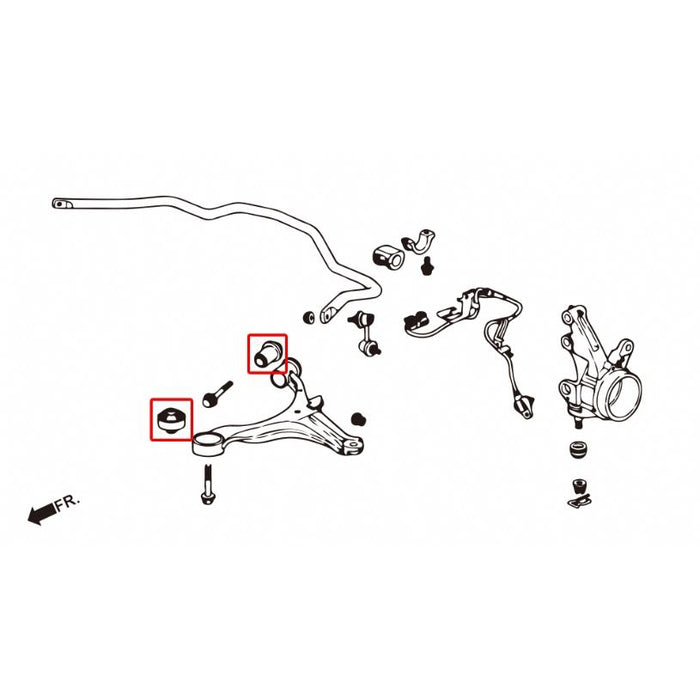 FR.