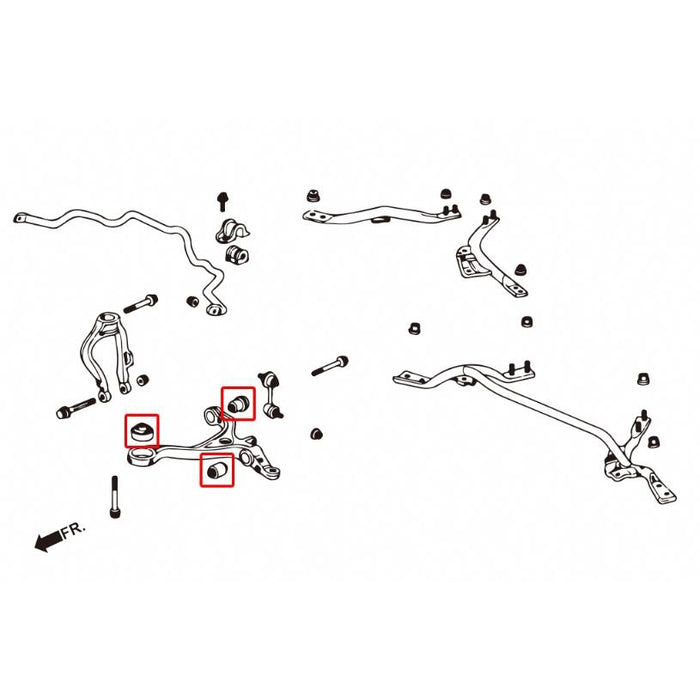 FR.