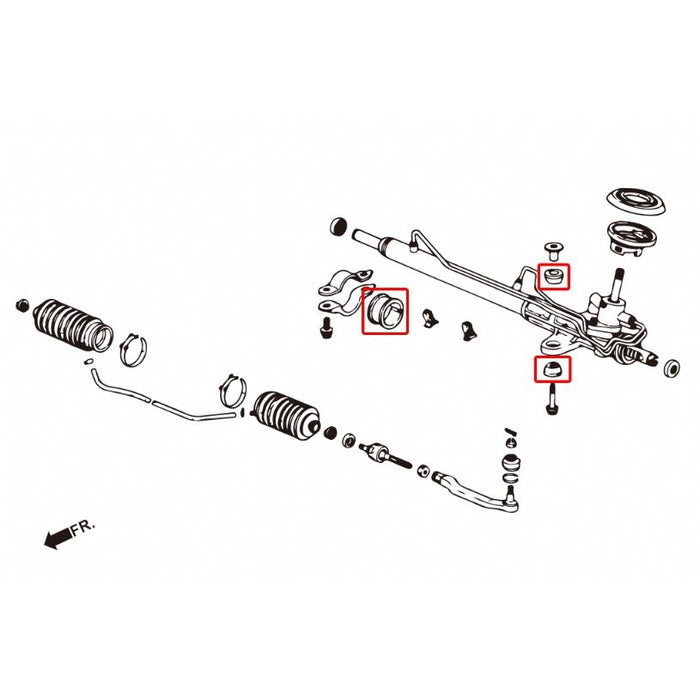 FR.