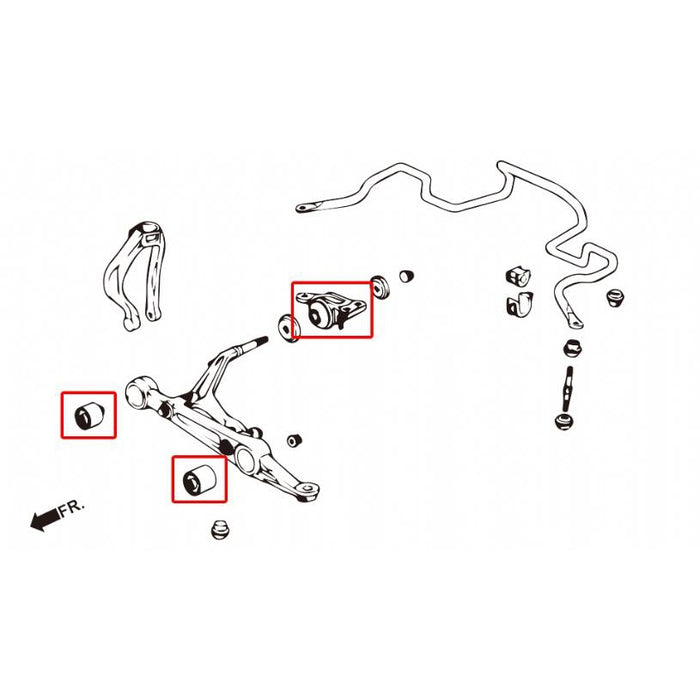 FR.