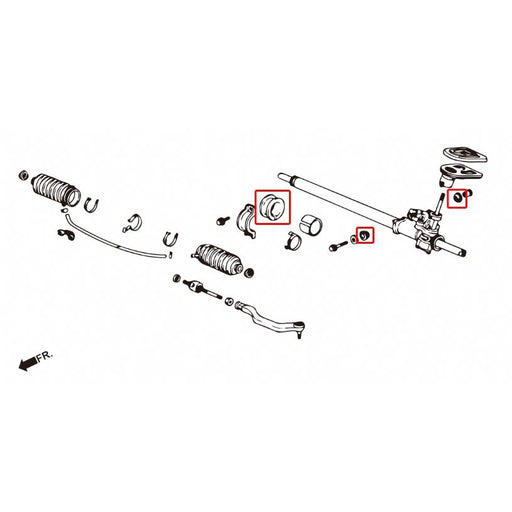 FR.