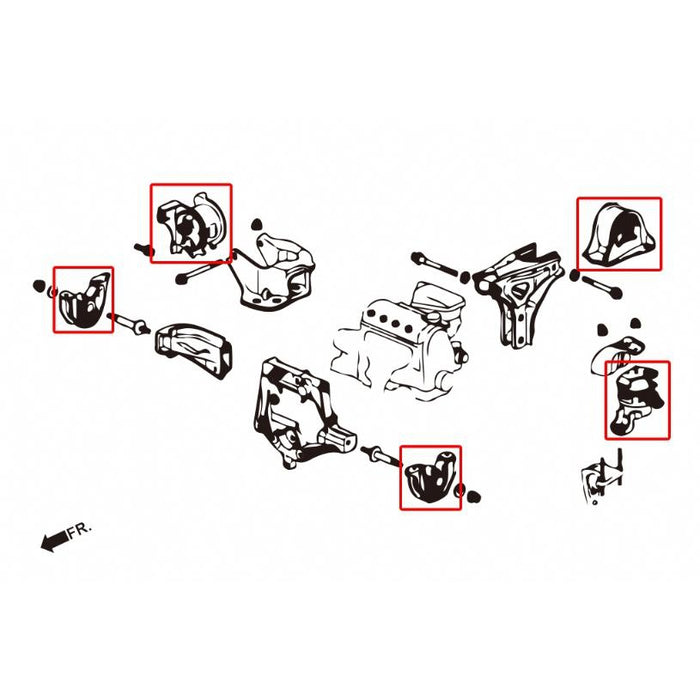 FR.