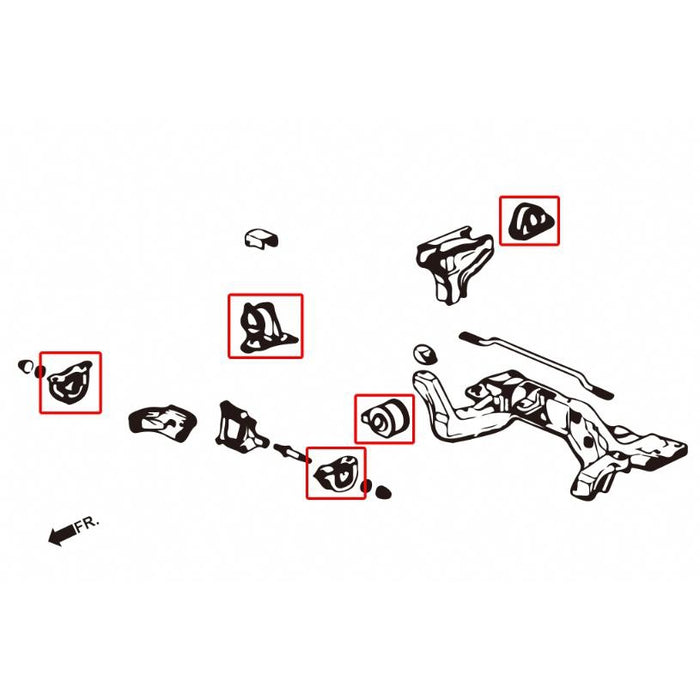 FR.