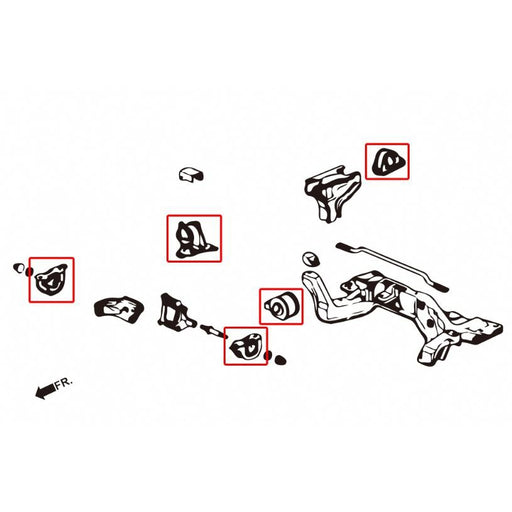 FR.