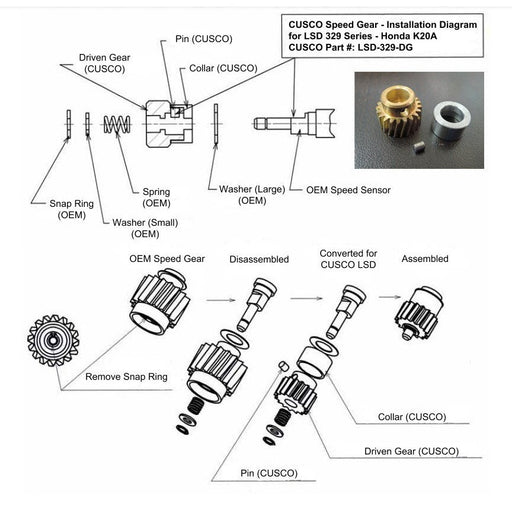 CUSCO Speed Gear - Installation Diagram
for LSD 329 Series - Honda K20A
CUSCO Part #: LSD-329-DG

Pin (CUSCO)

Driven Gear (CUSCO)

Collar (CUSCO)

Snap Ring (OEM)

Washer (Small) (OEM)

Spring (OEM)

Washer (Large) (OEM)

OEM Speed Sensor

OEM Speed Gear

Disassembled

Converted for CUSCO LSD

Assembled

Remove Snap Ring

Collar (CUSCO)

Driven Gear (CUSCO)

Pin (CUSCO)