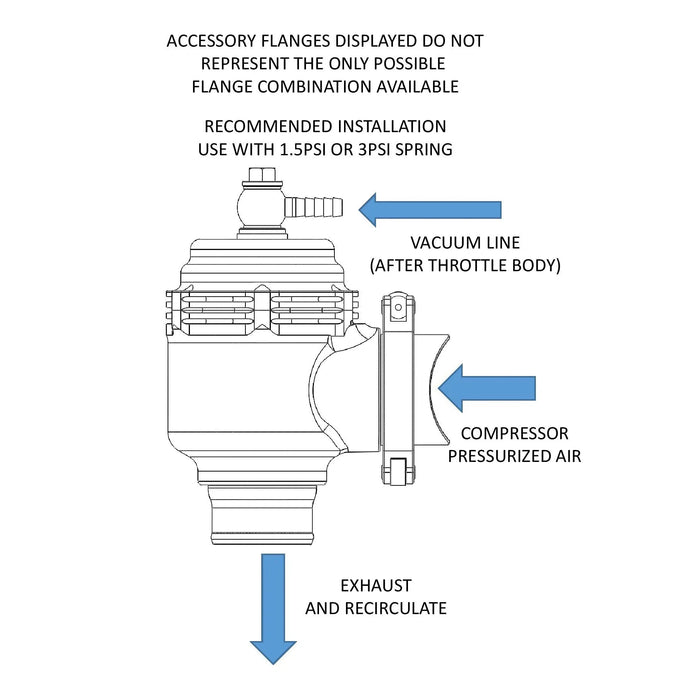 ACCESSORY FLANGES DISPLAYED DO NOT REPRESENT THE ONLY POSSIBLE FLANGE COMBINATION AVAILABLE

RECOMMENDED INSTALLATION USE WITH 1.5PSI OR 3PSI SPRING

VACUUM LINE (AFTER THROTTLE BODY)

COMPRESSOR PRESSURIZED AIR

EXHAUST AND RECIRCULATE