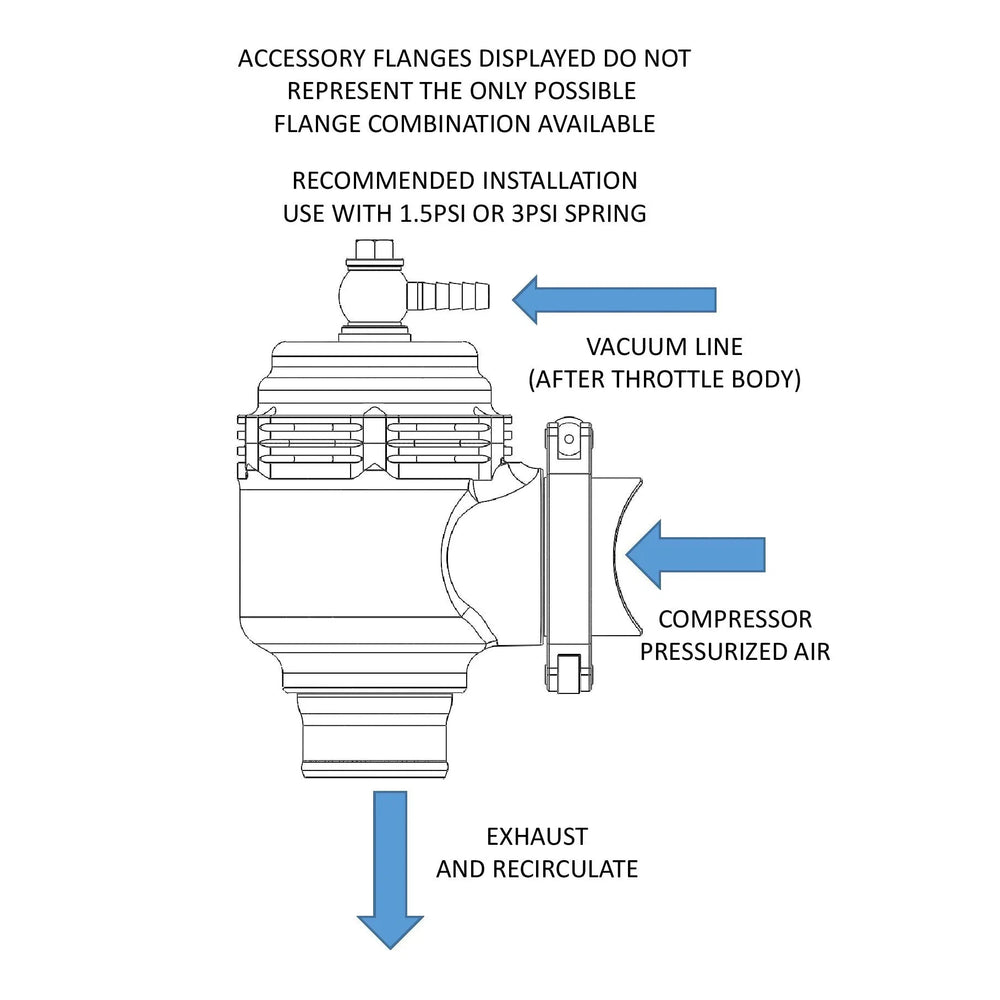 ACCESSORY FLANGES DISPLAYED DO NOT REPRESENT THE ONLY POSSIBLE FLANGE COMBINATION AVAILABLE

RECOMMENDED INSTALLATION USE WITH 1.5PSI OR 3PSI SPRING

VACUUM LINE (AFTER THROTTLE BODY)

COMPRESSOR PRESSURIZED AIR

EXHAUST AND RECIRCULATE