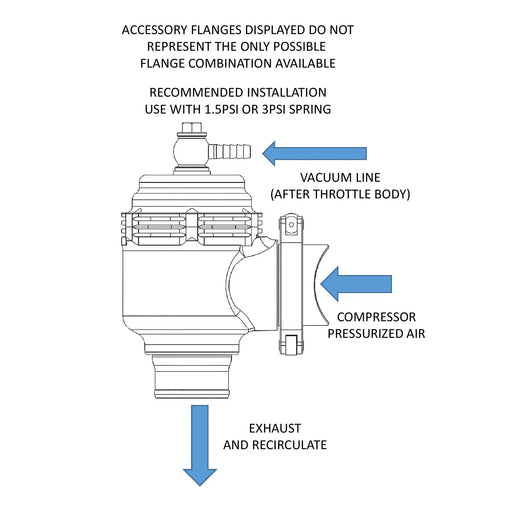 ACCESSORY FLANGES DISPLAYED DO NOT REPRESENT THE ONLY POSSIBLE FLANGE COMBINATION AVAILABLE

RECOMMENDED INSTALLATION USE WITH 1.5PSI OR 3PSI SPRING

VACUUM LINE (AFTER THROTTLE BODY)

COMPRESSOR PRESSURIZED AIR

EXHAUST AND RECIRCULATE