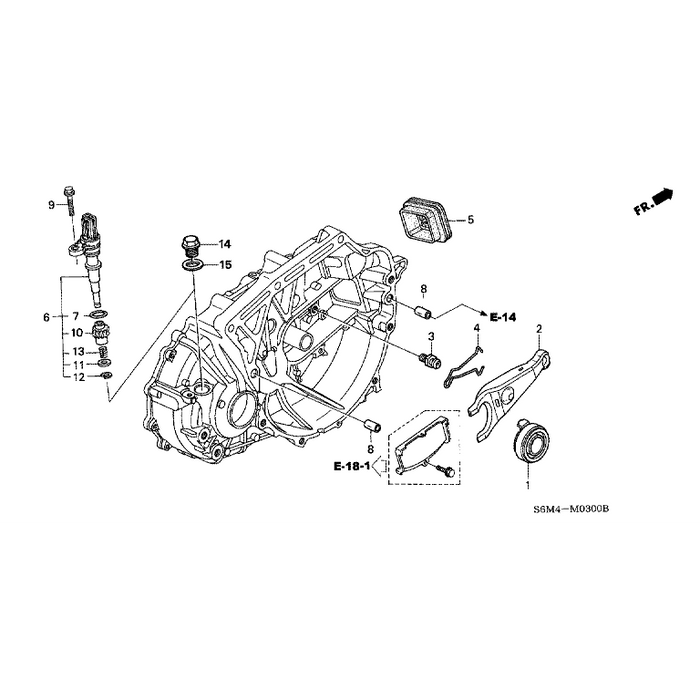 FR.

9

5

14

15

8

E-14

6
7
10
13
11
12

3

4

2

8

E-18-1

1

S6M4—M0300B