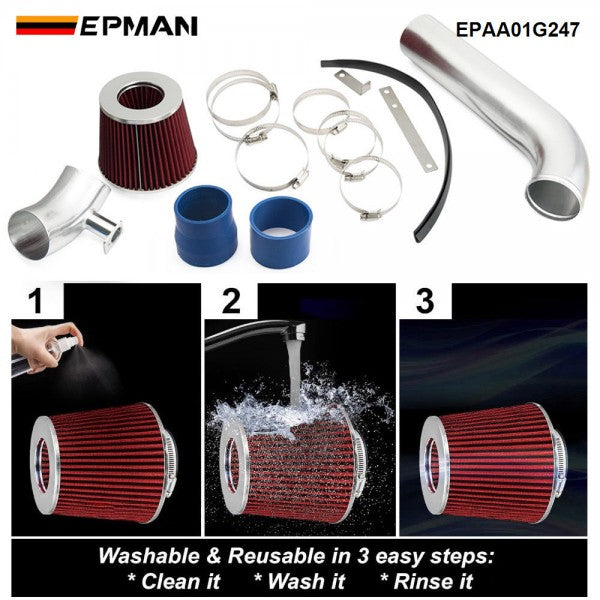 EPMAN

EPAA01G247

1

2

3

Washable & Reusable in 3 easy steps:
* Clean it * Wash it * Rinse it